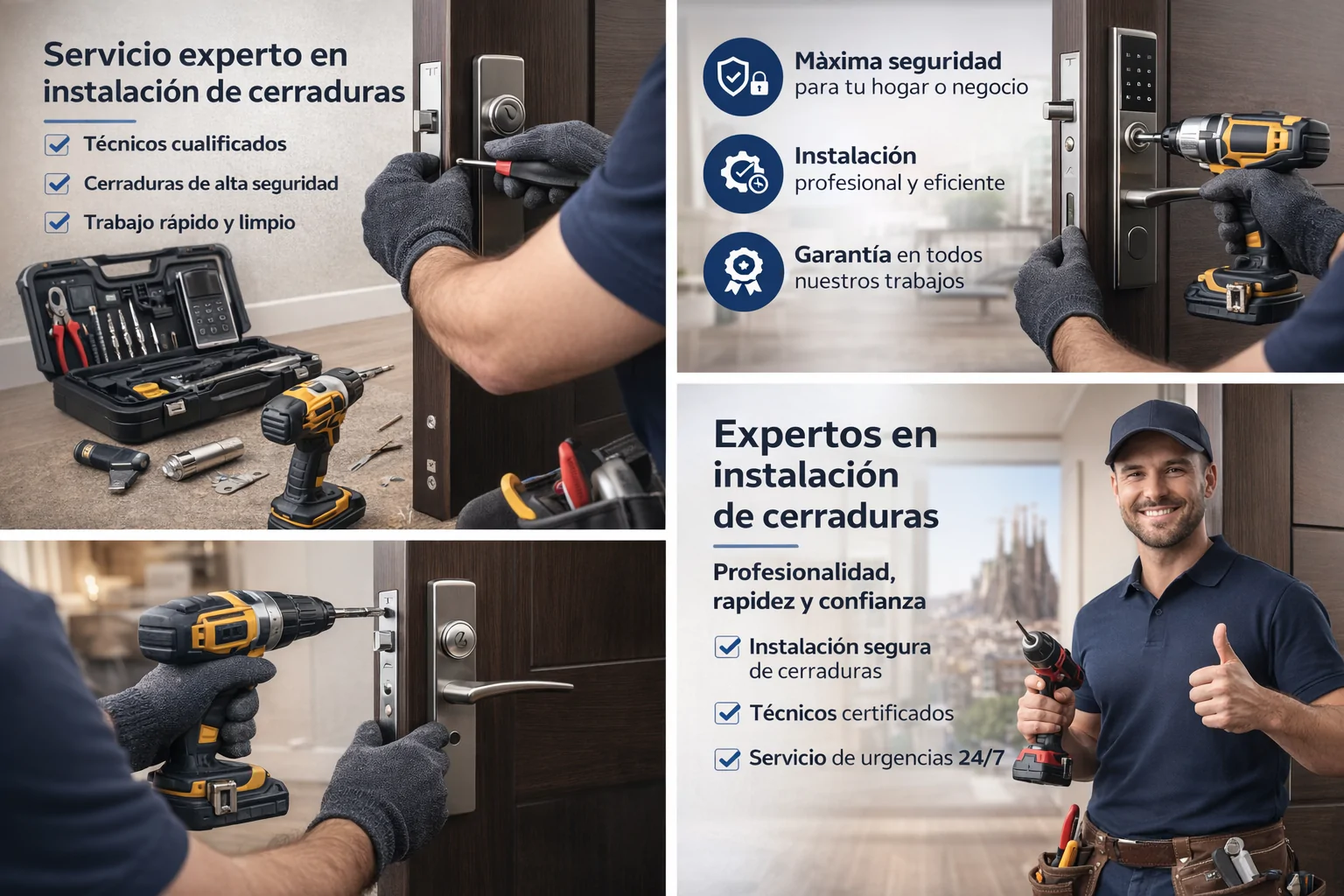 Servicio experto en instalación de cerraduras

Técnicos cualificados

Cerraduras de alta seguridad

Trabajo rápido y limpio

Màxima seguridad
para tu hogar o negocio

Instalación
profesional y eficiente

Garantía en todos
nuestros trabajos

Expertos en instalación de cerraduras

Profesionalidad, rapidez y confianza

Instalación segura de cerraduras

Técnicos certificados

Servicio de urgencias 24/7